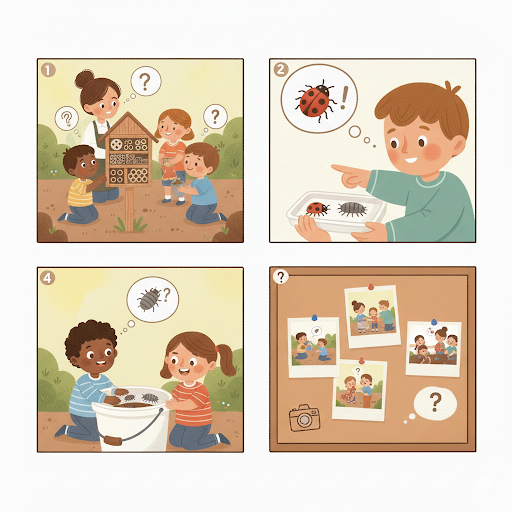 1
?
?
?

2
!

4
?

?
?
?
?